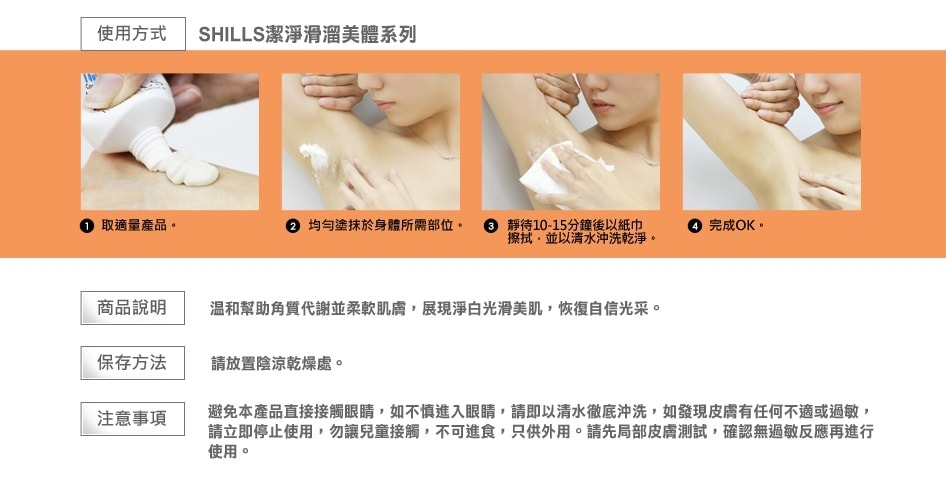 使用方式 SHILLS潔淨滑溜美體系列

❶ 取適量產品。

❷ 均勻塗抹於身體所需部位。

❸ 靜待10-15分鐘後以紙巾擦拭，並以清水沖洗乾淨。

❹ 完成OK。

商品說明 溫和幫助角質代謝並柔軟肌膚，展現淨白光滑美肌，恢復自信光采。

保存方法 請放置陰涼乾燥處。

注意事項 避免本產品直接接觸眼睛，如不慎進入眼睛，請即以清水徹底沖洗，如發現皮膚有任何不適或過敏，請立即停止使用，勿讓兒童接觸，不可進食，只供外用。請先局部皮膚測試，確認無過敏反應再進行使用。