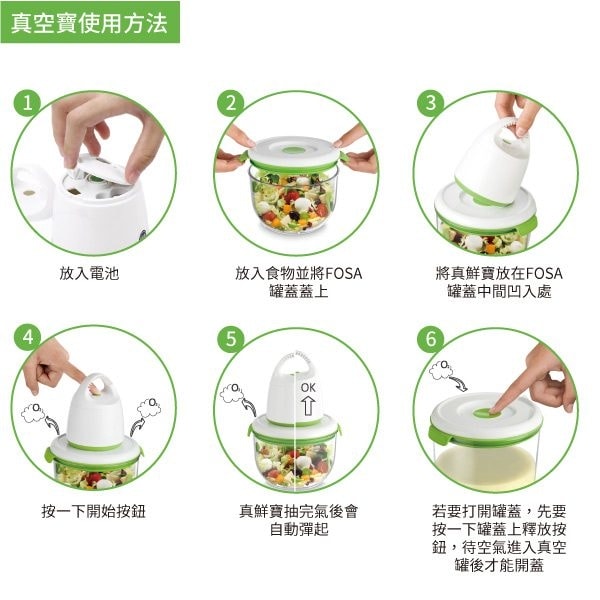 真空寶使用方法

1
放入電池

2
放入食物並將FOSA罐蓋蓋上

3
將真鮮寶放在FOSA罐蓋中間凹入處

4
$O_2$ $O_2$
按一下開始按鈕

5
$O_2$
OK
真鮮寶抽完氣後會自動彈起

6
$O_2$
若要打開罐蓋，先要按一下罐蓋上釋放按鈕，待空氣進入真空罐後才能開蓋