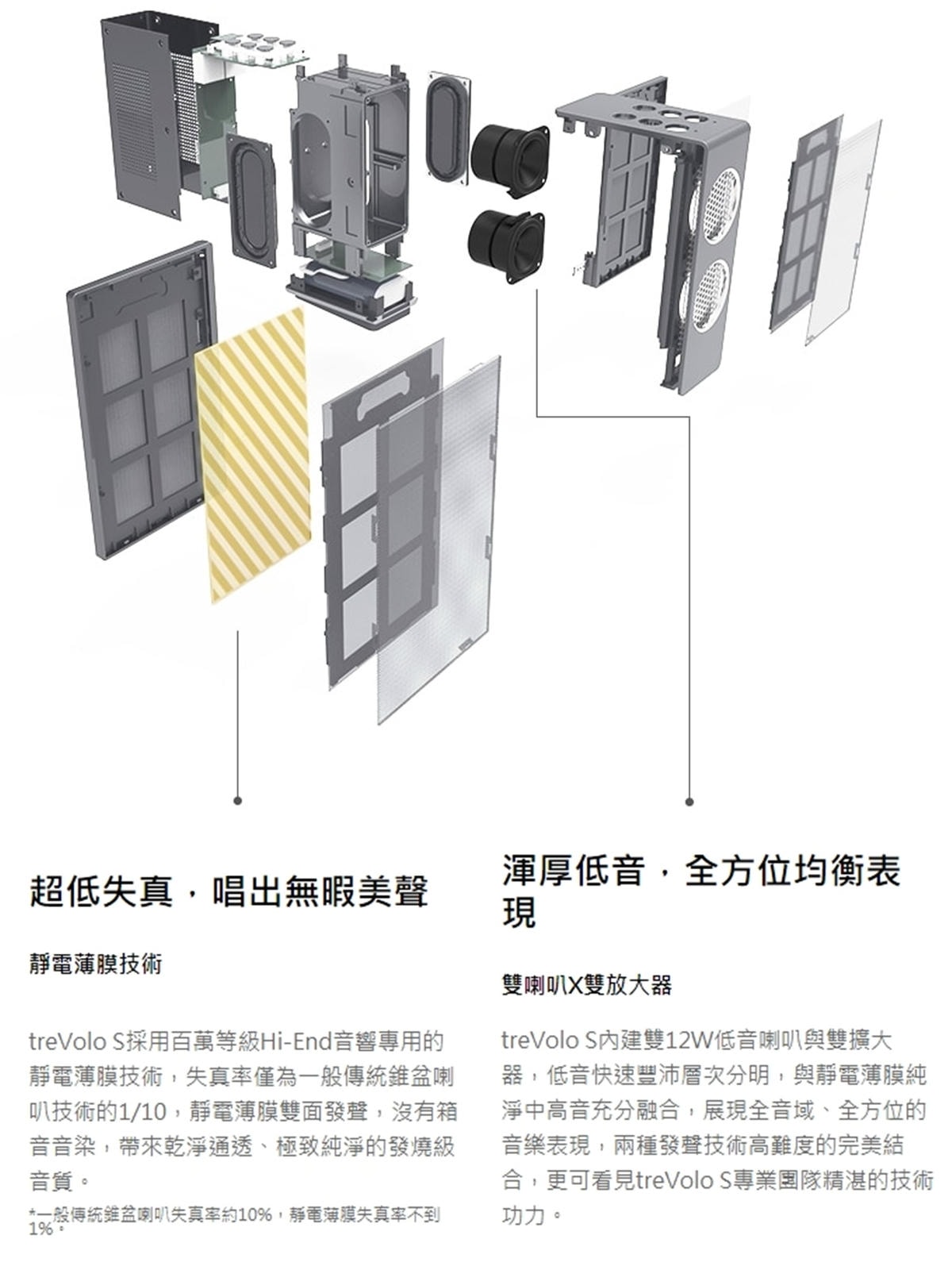 超低失真，唱出無暇美聲

靜電薄膜技術

treVolo S採用百萬等級Hi-End音響專用的靜電薄膜技術，失真率僅為一般傳統錐盆喇叭技術的1/10，靜電薄膜雙面發聲，沒有箱音音染，帶來乾淨通透、極致純淨的發燒級音質。

*一般傳統錐盆喇叭失真率約10%，靜電薄膜失真率不到1%。

渾厚低音，全方位均衡表現

雙喇叭X雙放大器

treVolo S內建雙12W低音喇叭與雙擴大器，低音快速豐沛層次分明，與靜電薄膜純淨中高音充分融合，展現全音域、全方位的音樂表現，兩種發聲技術高難度的完美結合，更可看見treVolo S專業團隊精湛的技術功力。